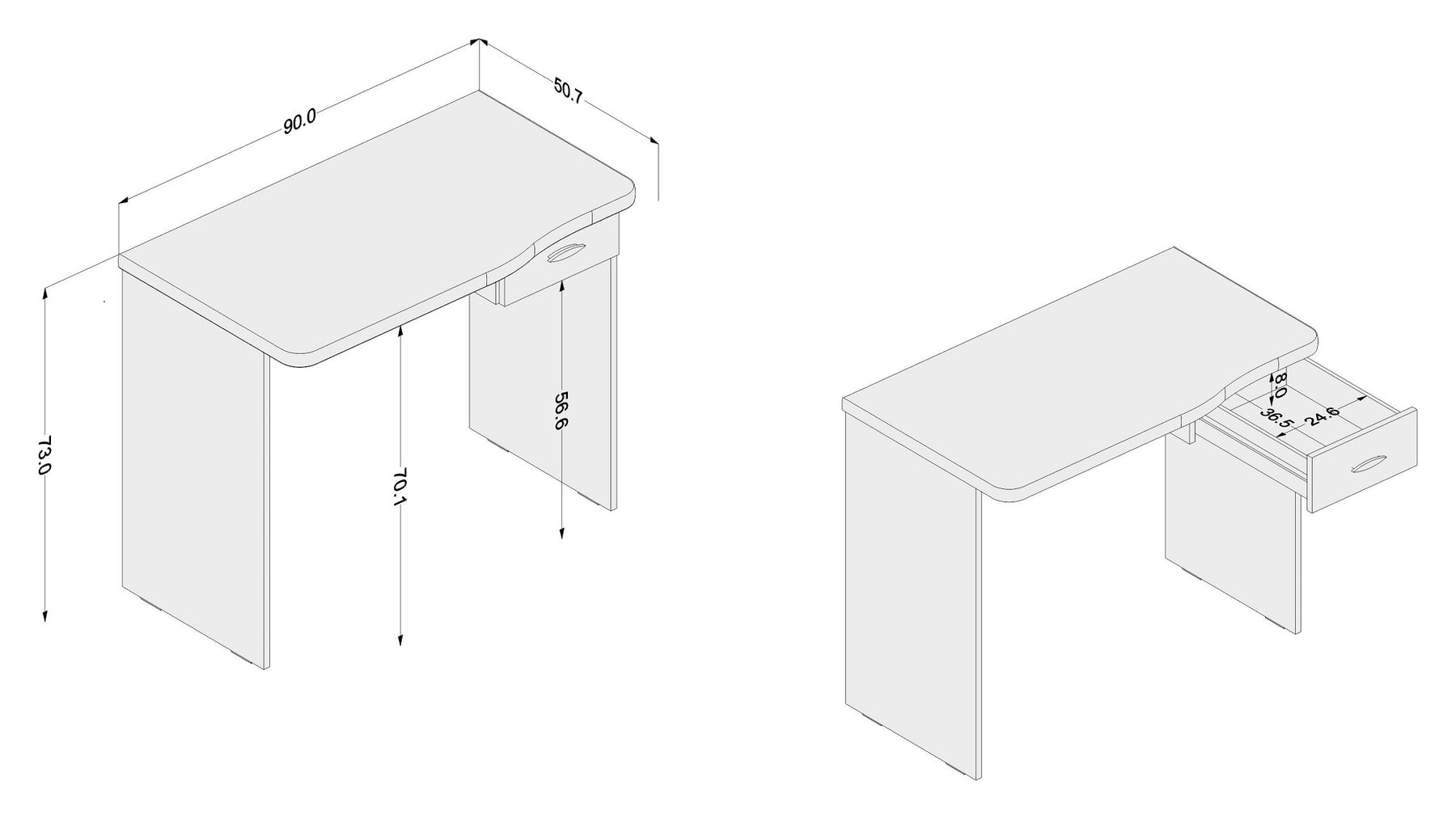 90.0
50.7
73.0
70.1
56.6
8.0
36.5
24.6