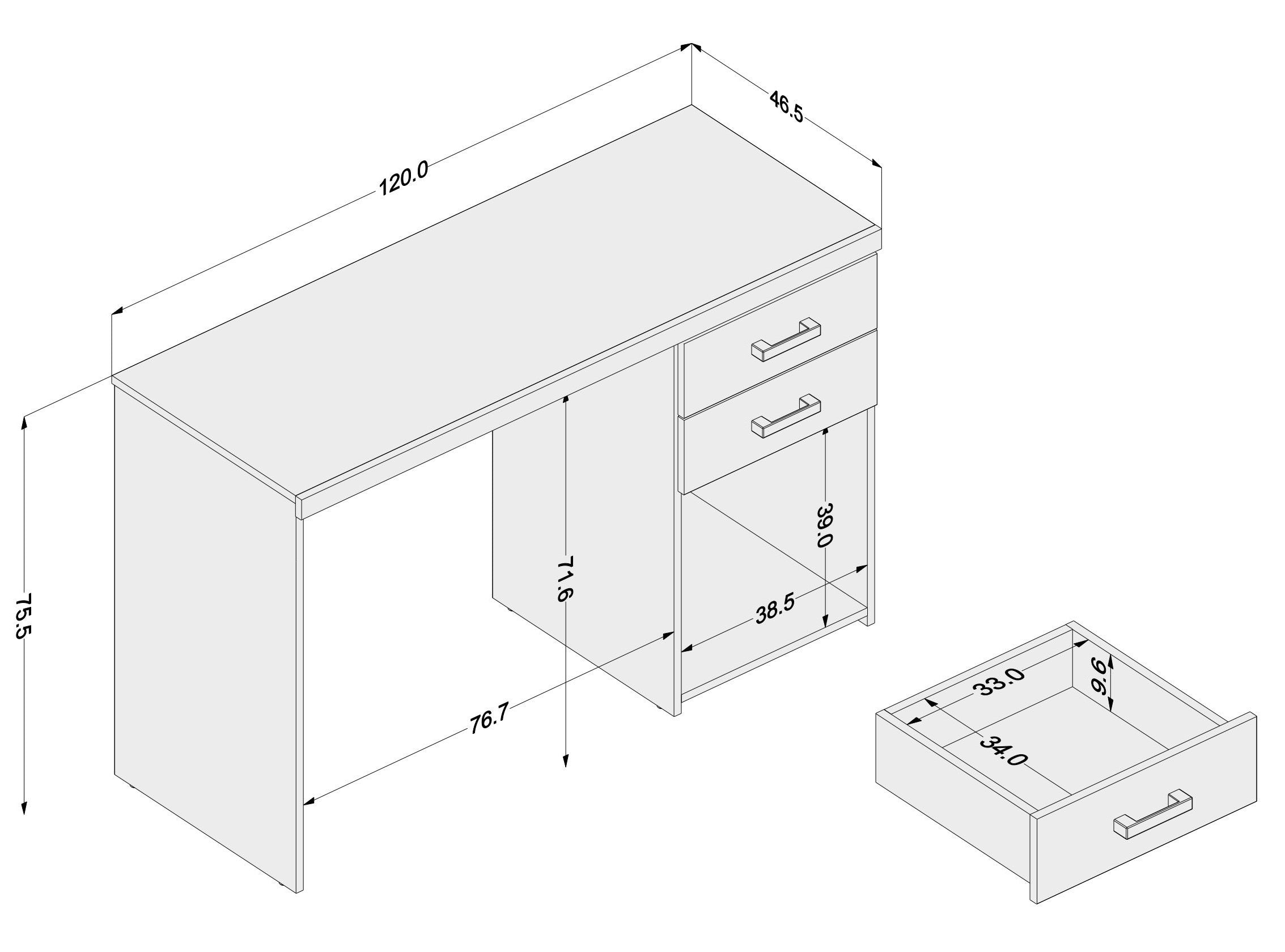 120.0
46.5
75.5
71.6
39.0
38.5
76.7
33.0
9.6
34.0