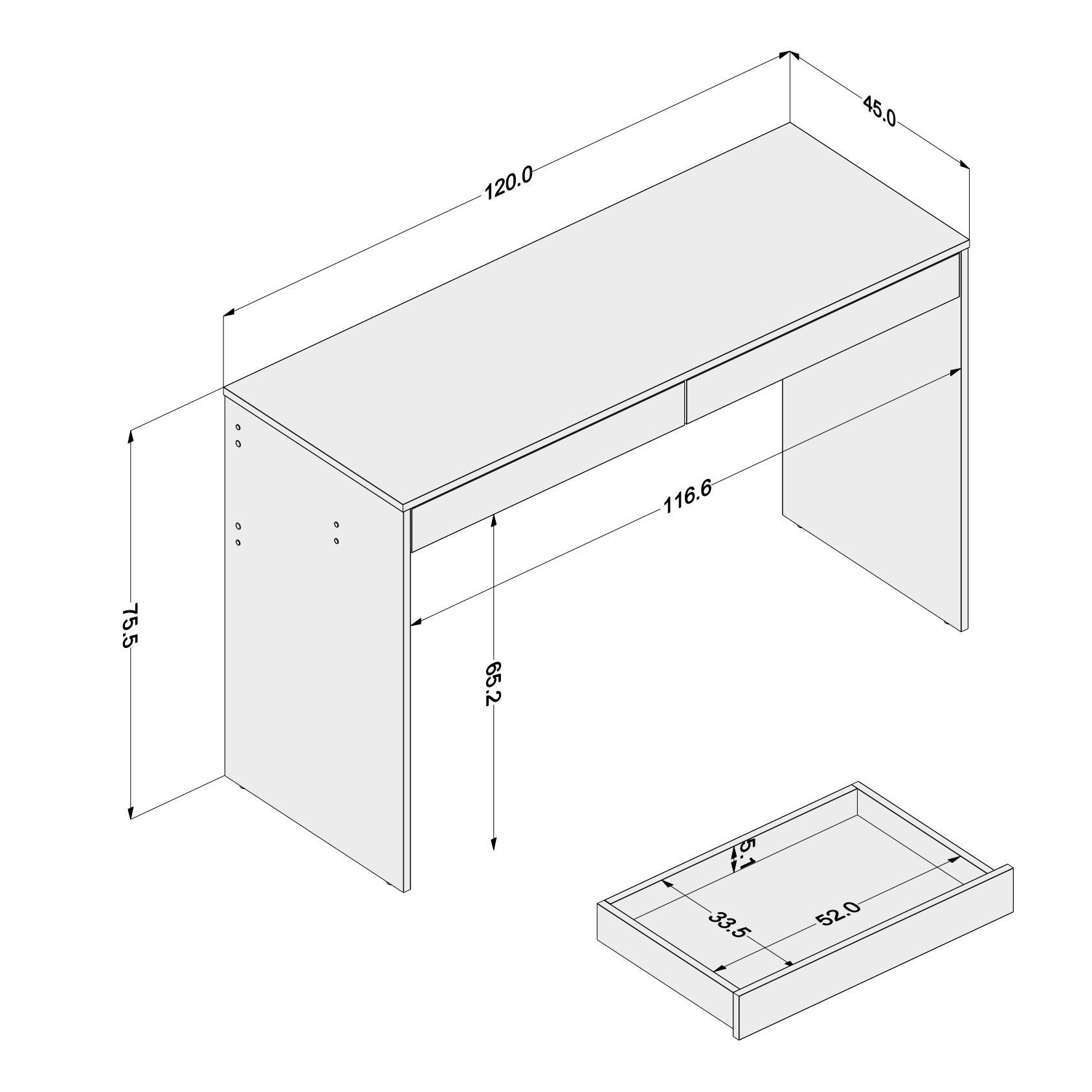 120.0

45.0

116.6

75.5

65.2

5.1

33.5

52.0