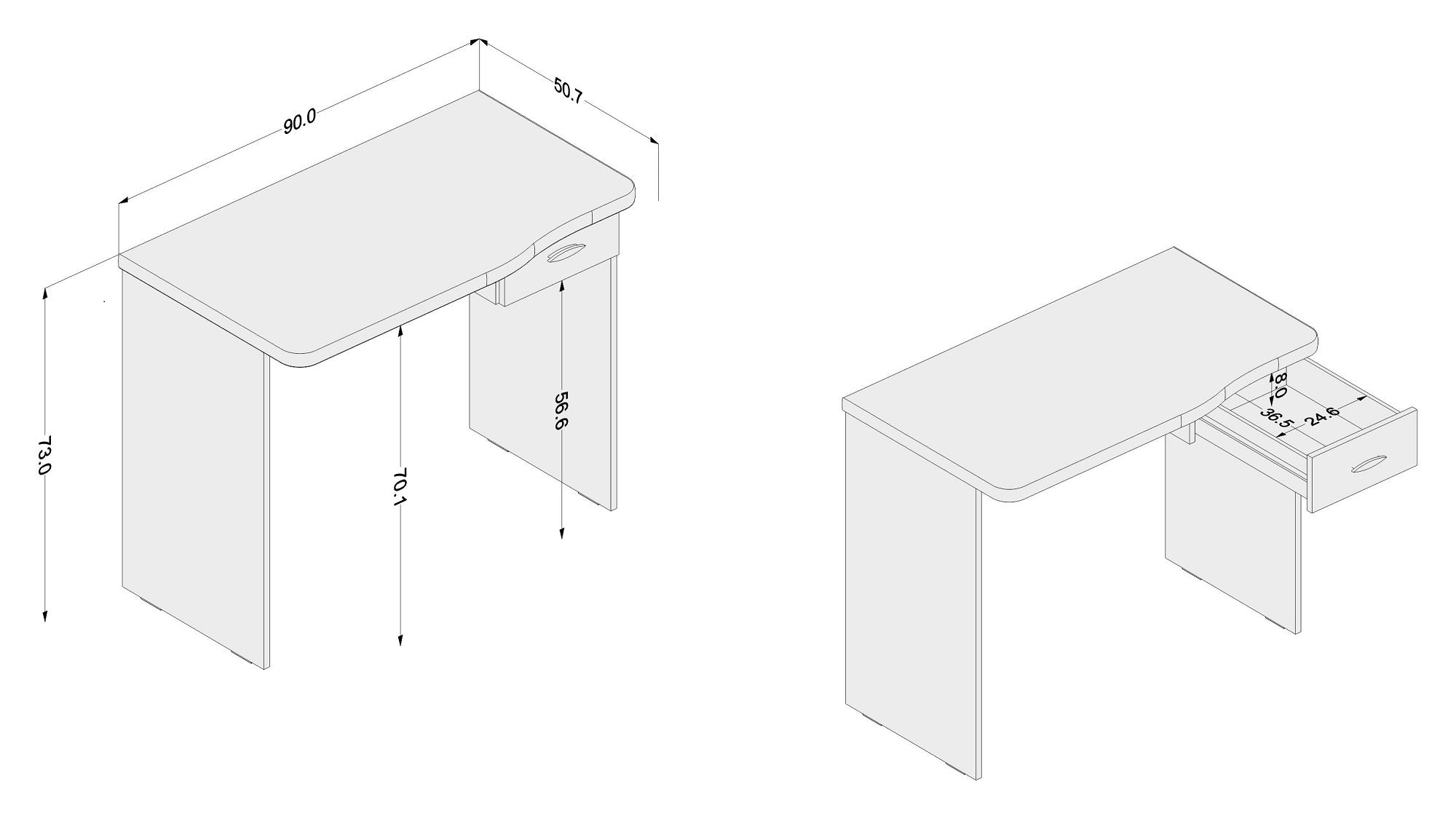 90.0

50.7

73.0

70.1

56.6

8.0

36.5

24.6