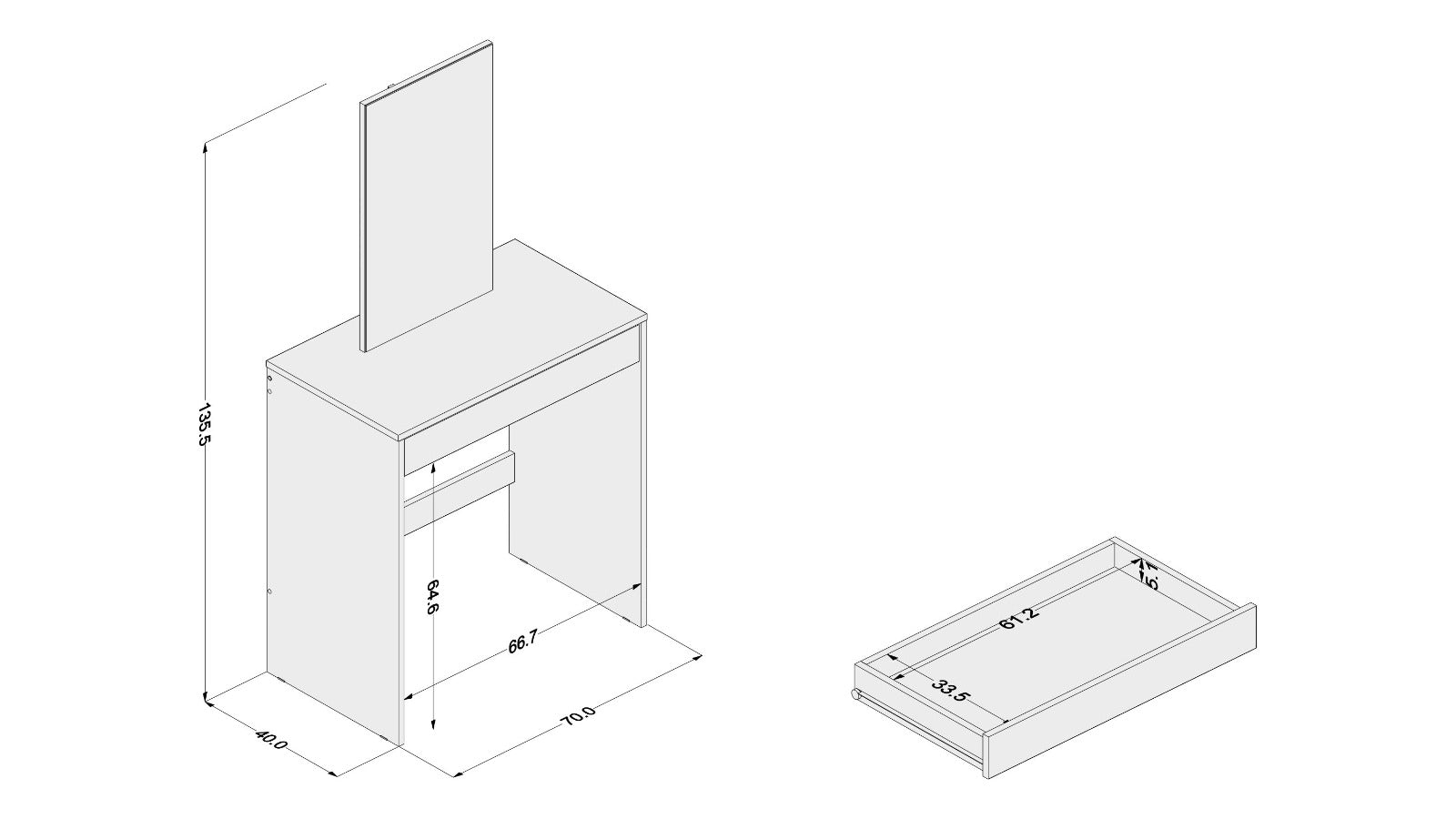 135.5

64.6

66.7

40.0

70.0

61.2

5.1

33.5