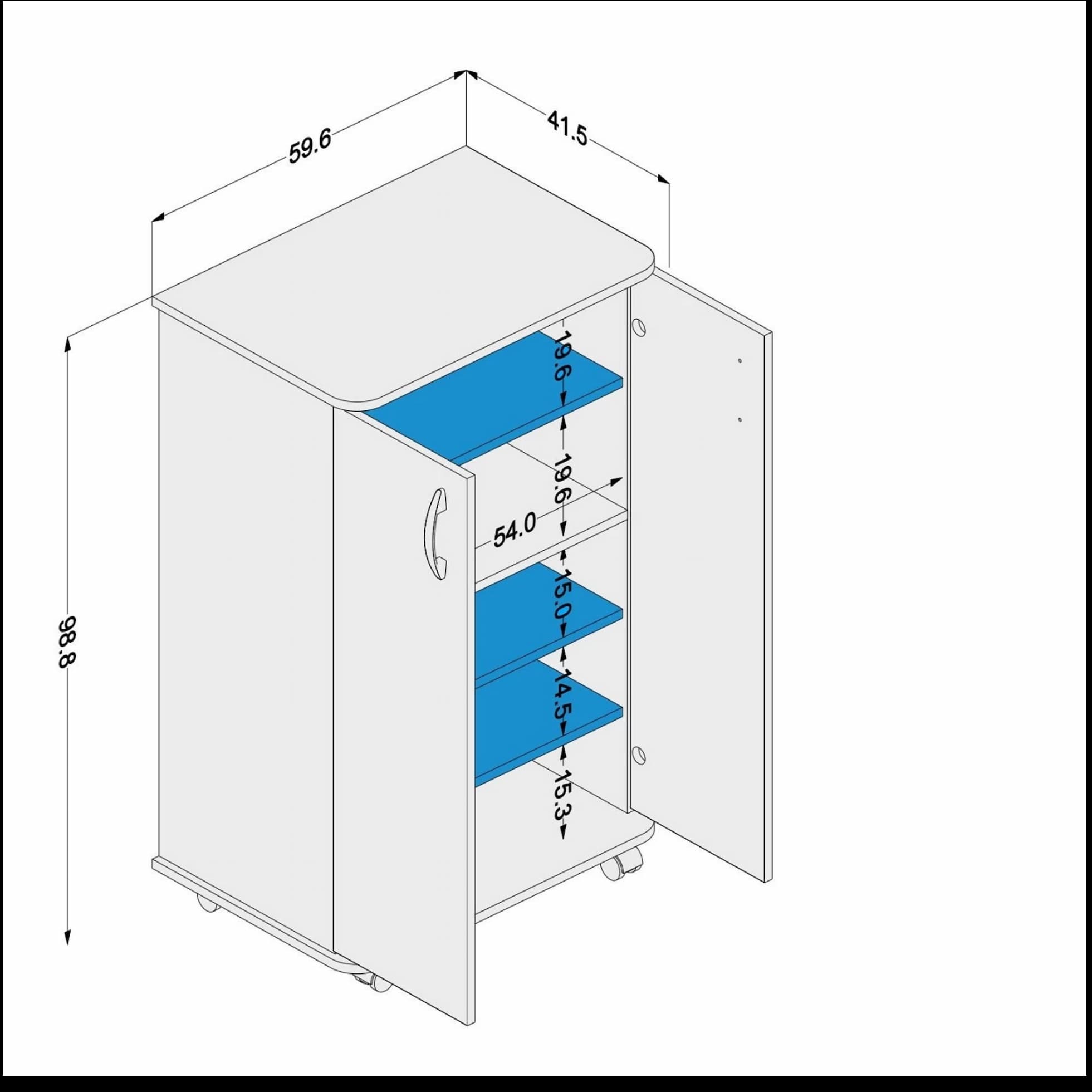 59.6
41.5
98.8
19.6
19.6
54.0
15.0
14.5
15.3