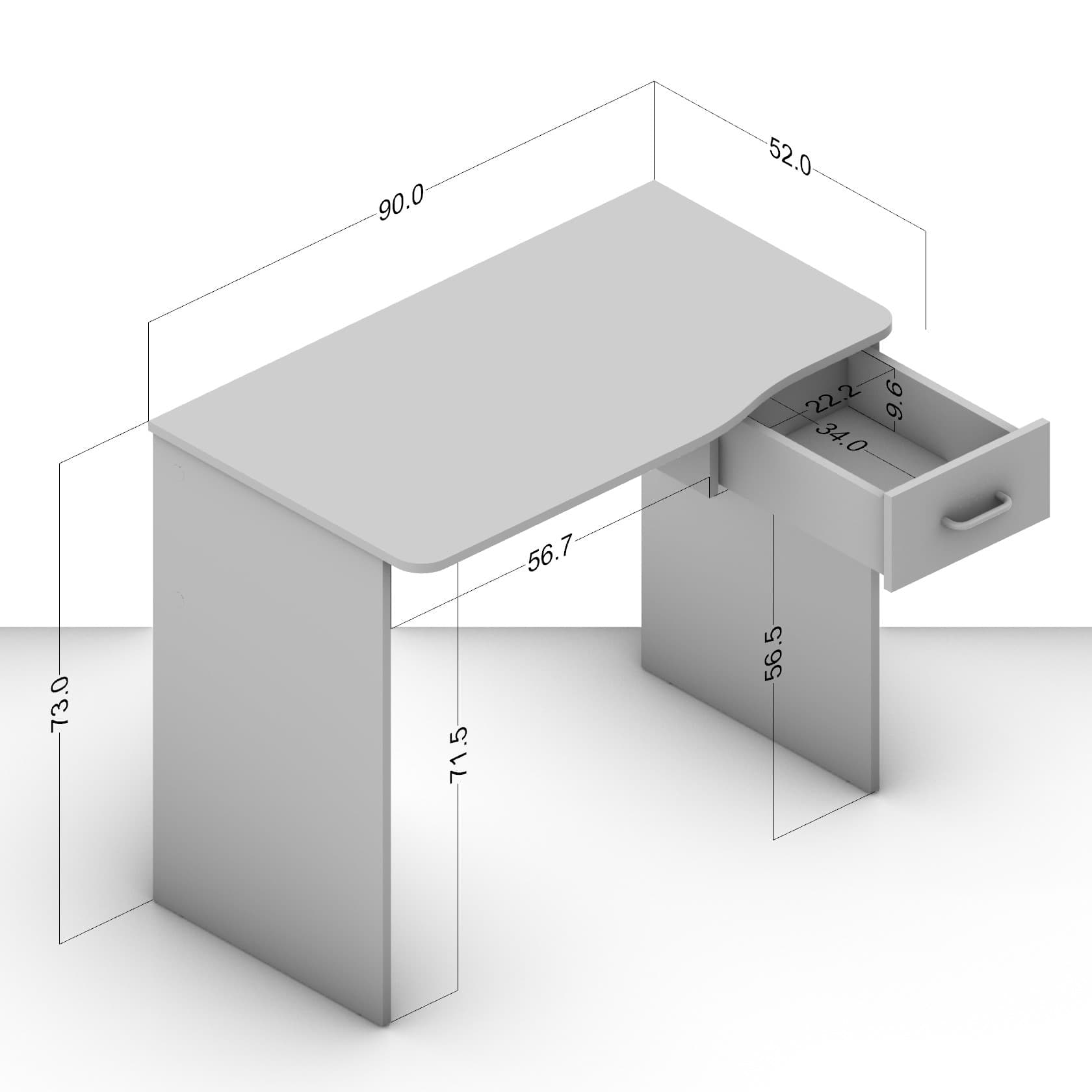 90.0
52.0
22.2
9.6
34.0
56.7
73.0
71.5
56.5