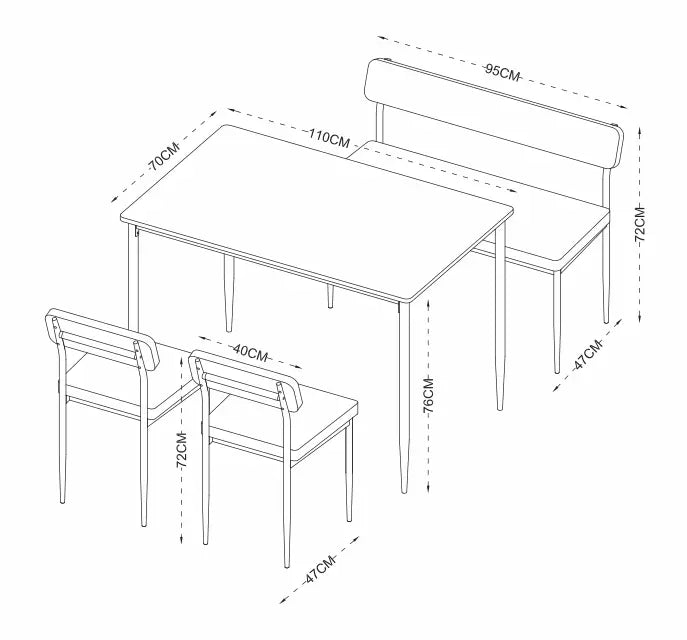 95CM
110CM
70CM
72CM
47CM
40CM
76CM
72CM
47CM