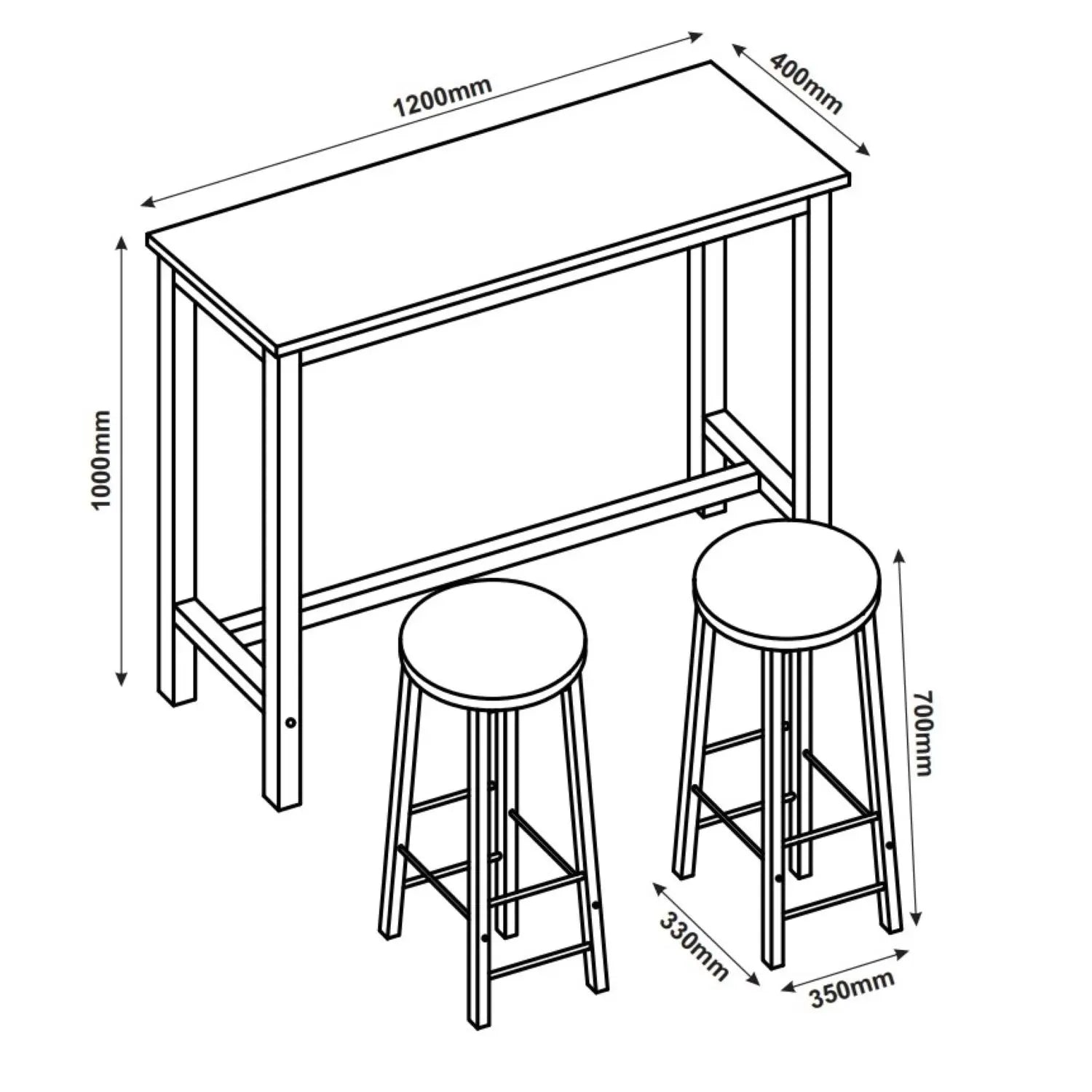 1200mm
400mm
1000mm
700mm
330mm
350mm